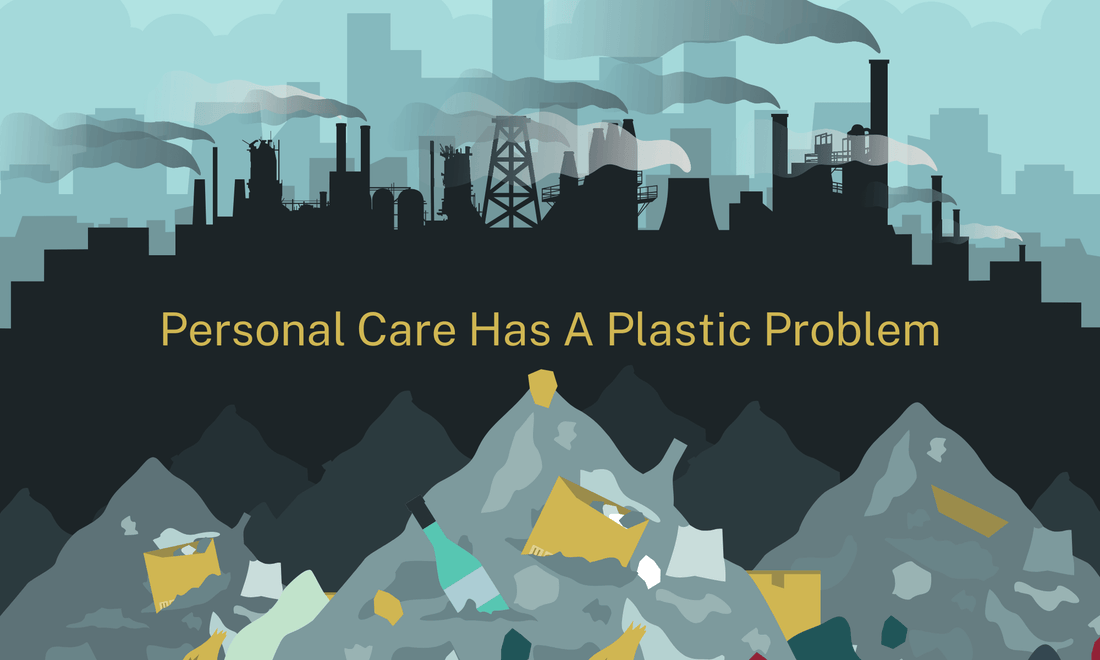 Personal Care Has A Plastic Problem